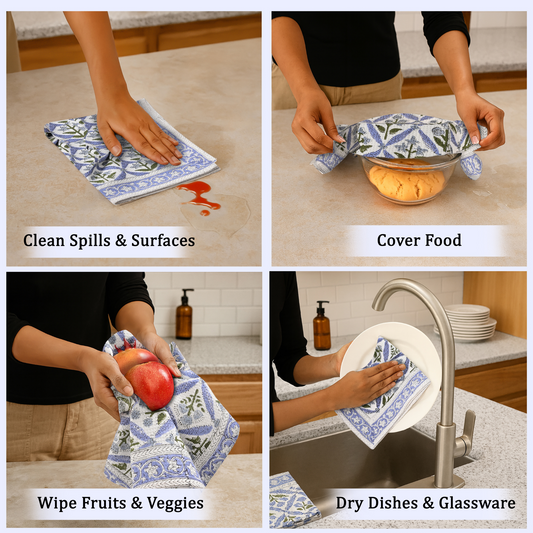 Clean Spills & Surfaces

Cover Food

Wipe Fruits & Veggies

Dry Dishes & Glassware