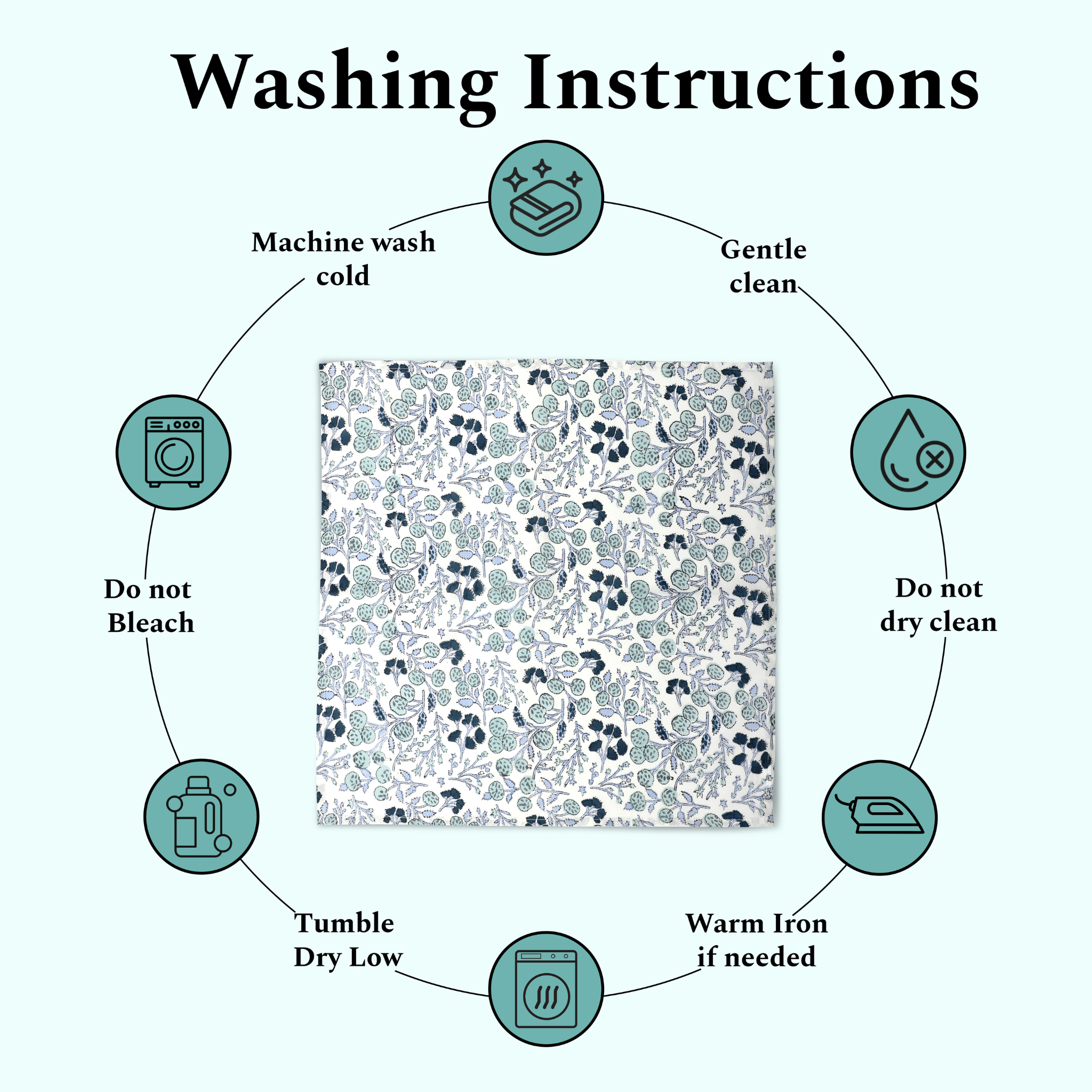 Washing Instructions

Machine wash cold

Gentle clean

Do not Bleach

Do not dry clean

Tumble Dry Low

Warm Iron if needed