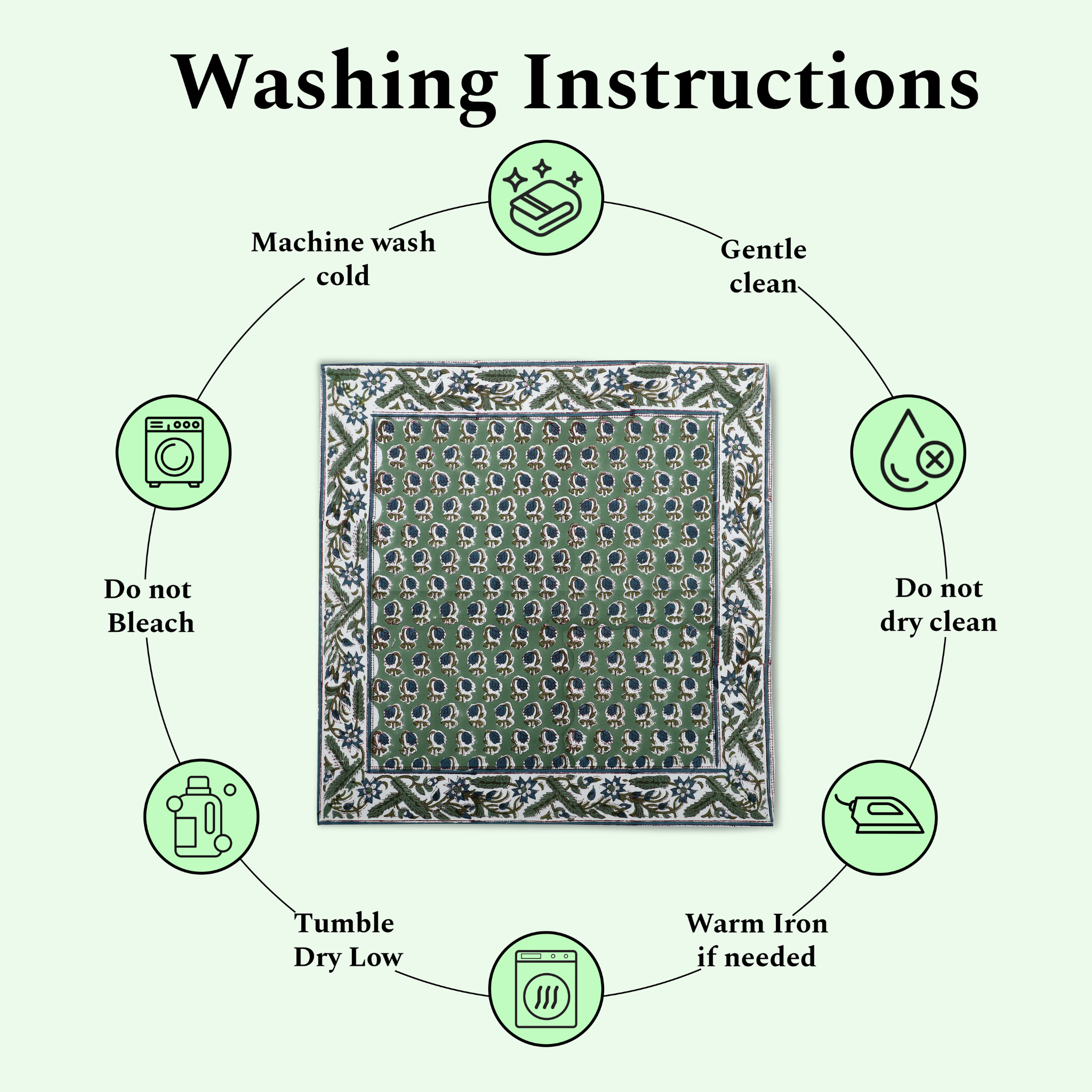 Washing Instructions

Machine wash cold

Gentle clean

Do not Bleach

Do not dry clean

Tumble Dry Low

Warm Iron if needed