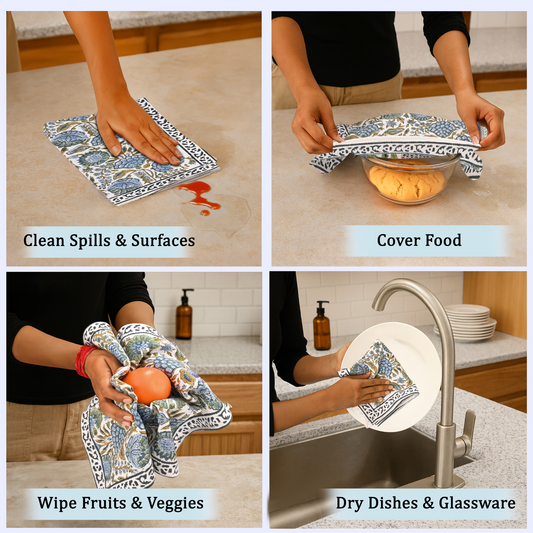 Clean Spills & Surfaces

Cover Food

Wipe Fruits & Veggies

Dry Dishes & Glassware