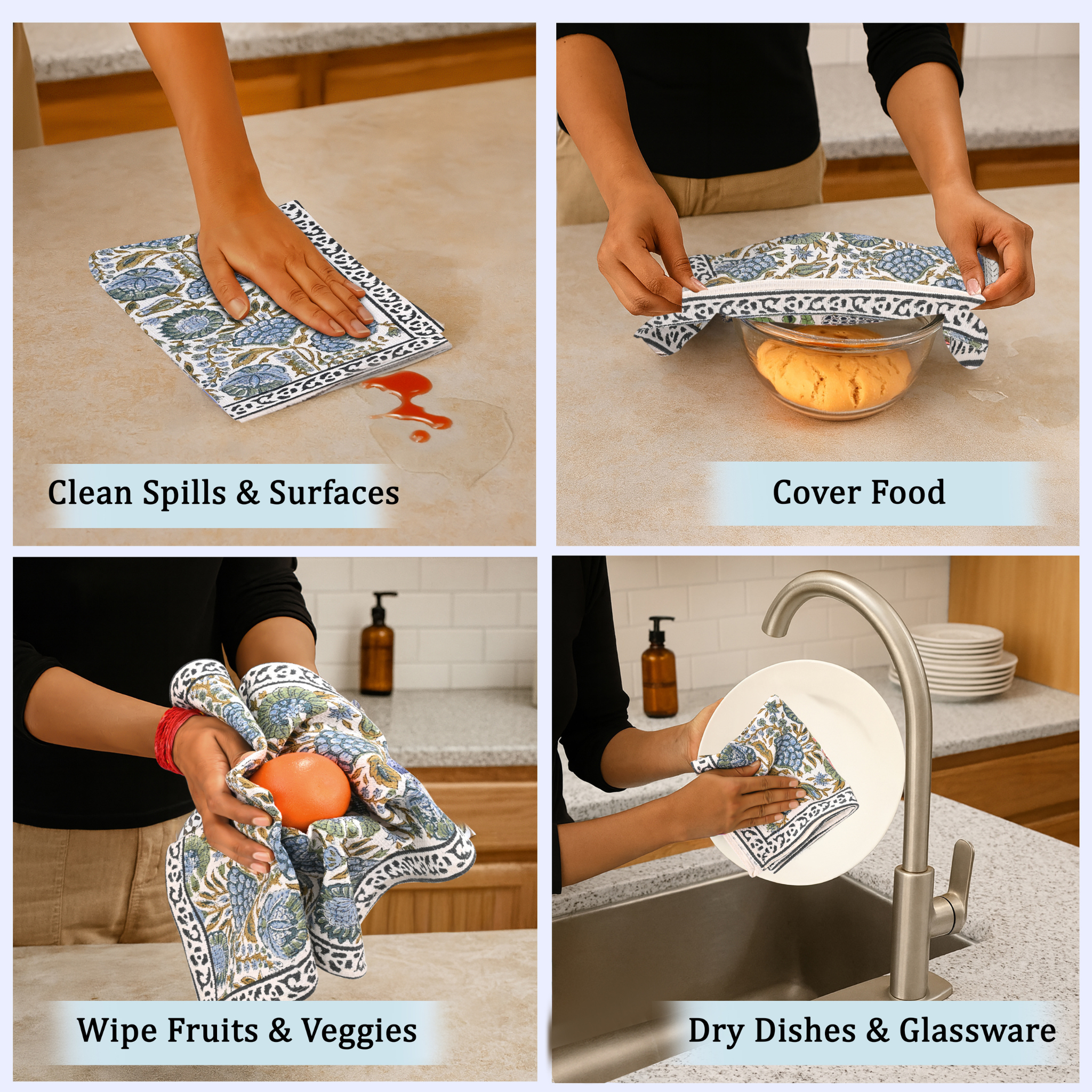 Clean Spills & Surfaces

Cover Food

Wipe Fruits & Veggies

Dry Dishes & Glassware