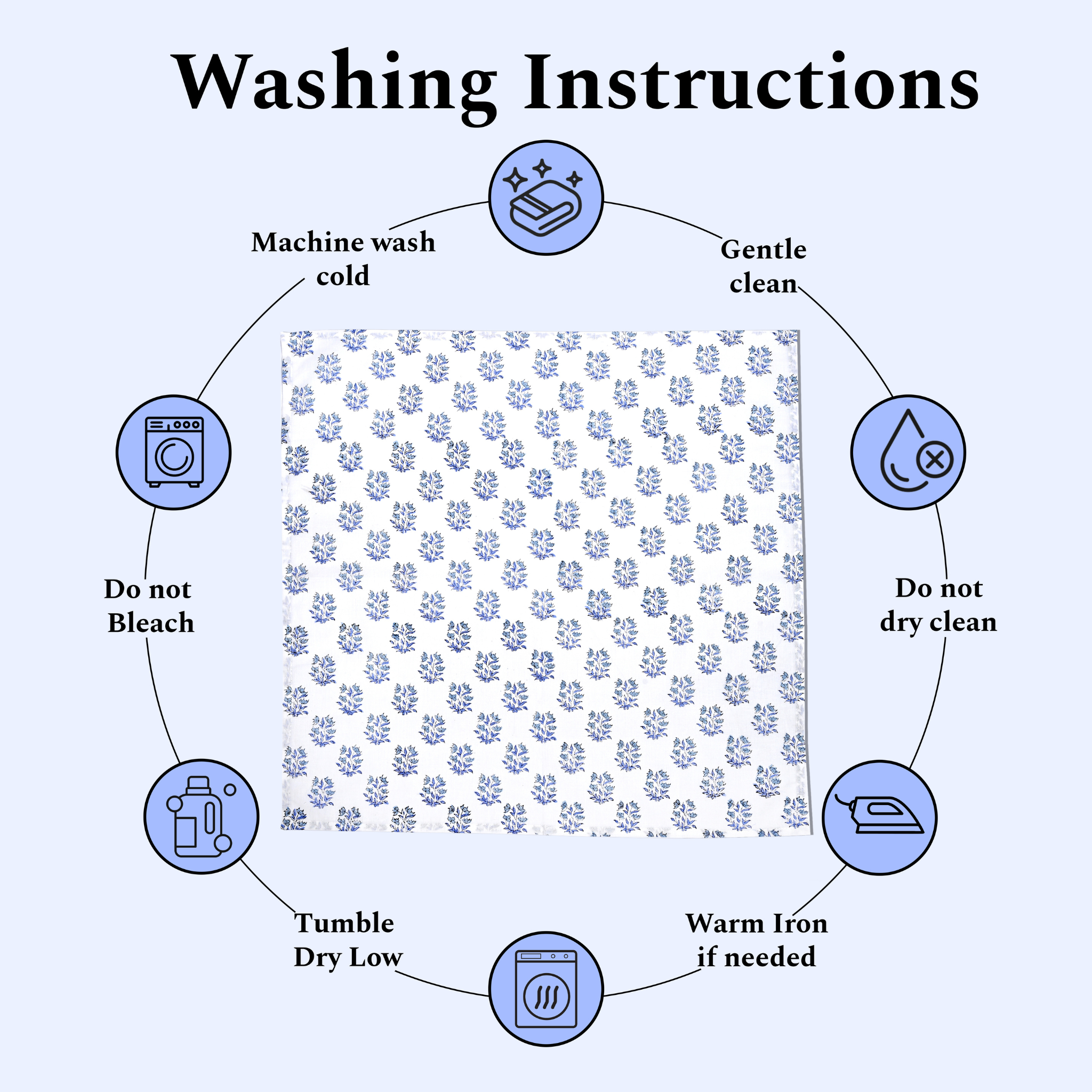 Washing Instructions

Machine wash cold

Gentle clean

Do not Bleach

Do not dry clean

Tumble Dry Low

Warm Iron if needed